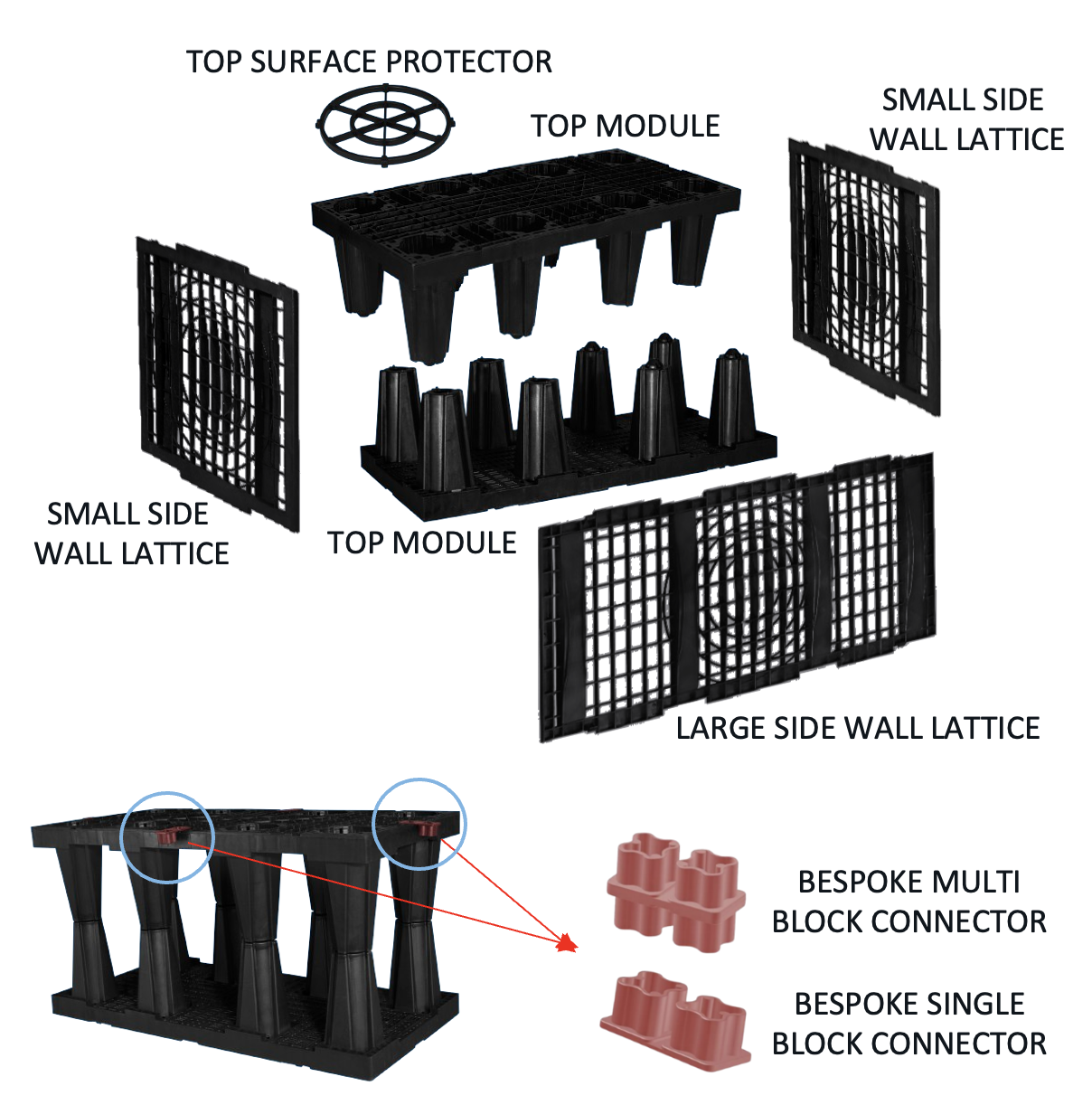 TOP SURFACE PROTECTOR

TOP MODULE

SMALL SIDE WALL LATTICE

SMALL SIDE WALL LATTICE

TOP MODULE

LARGE SIDE WALL LATTICE

BESPOKE MULTI BLOCK CONNECTOR

BESPOKE SINGLE BLOCK CONNECTOR